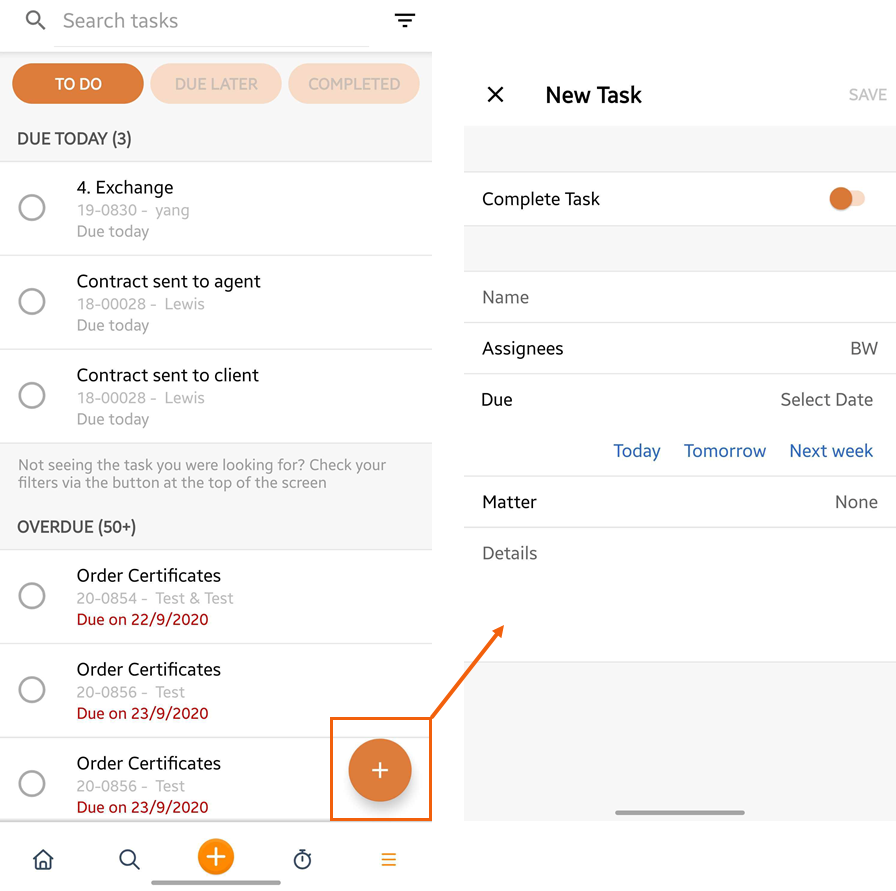 Search tasks

TO DO DUE LATER COMPLETED

DUE TODAY (3)

4. Exchange
19-0830 - yang
Due today

Contract sent to agent
18-00028 - Lewis
Due today

Contract sent to client
18-00028 - Lewis
Due today

Not seeing the task you were looking for? Check your filters via the button at the top of the screen

OVERDUE (50+)

Order Certificates
20-0854 - Test & Test
Due on 22/9/2020

Order Certificates
20-0856 - Test
Due on 23/9/2020

Order Certificates
20-0856 - Test
Due on 23/9/2020

+

+

New Task SAVE

Complete Task

Name

Assignees BW

Due Select Date

Today Tomorrow Next week

Matter None

Details